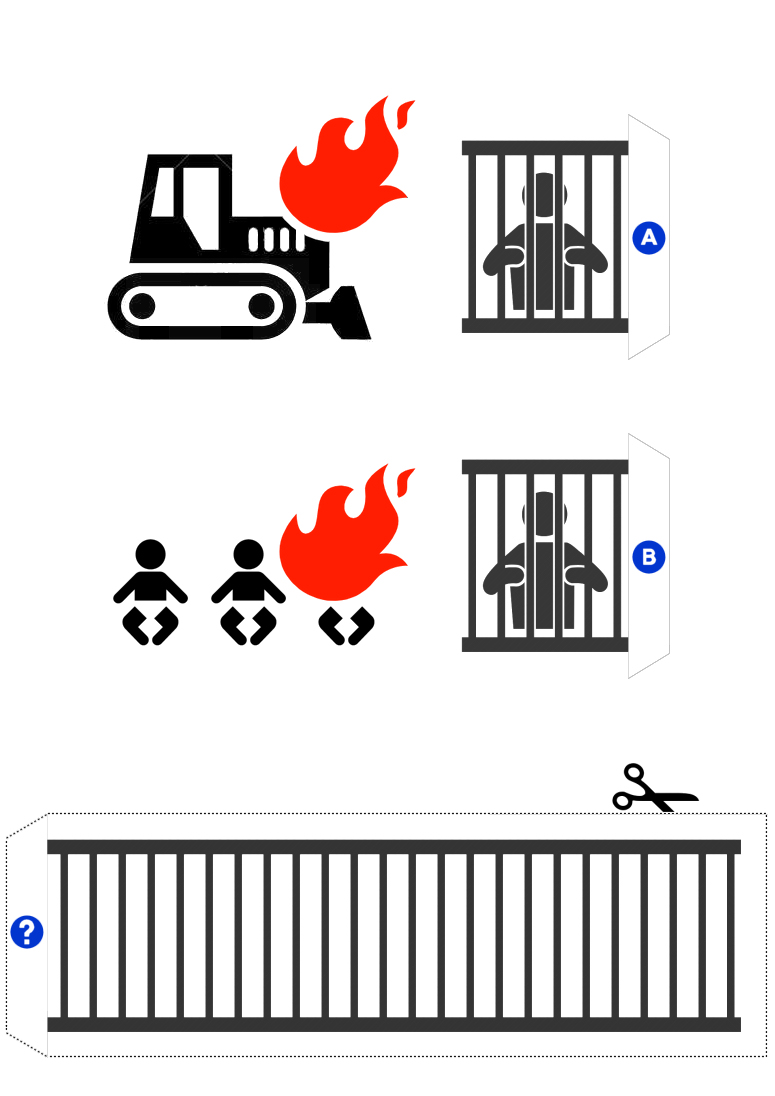 A

B

?